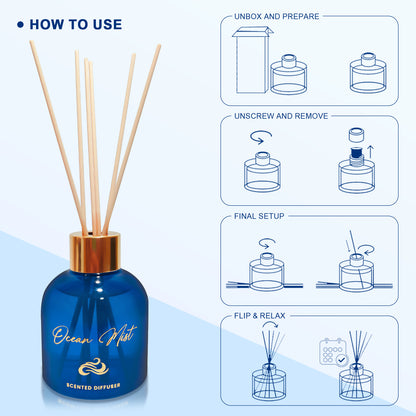 • HOW TO USE

Ocean Mist

SCENTED DIFFUSER

UNBOX AND PREPARE

UNSCREW AND REMOVE

FINAL SETUP

FLIP & RELAX