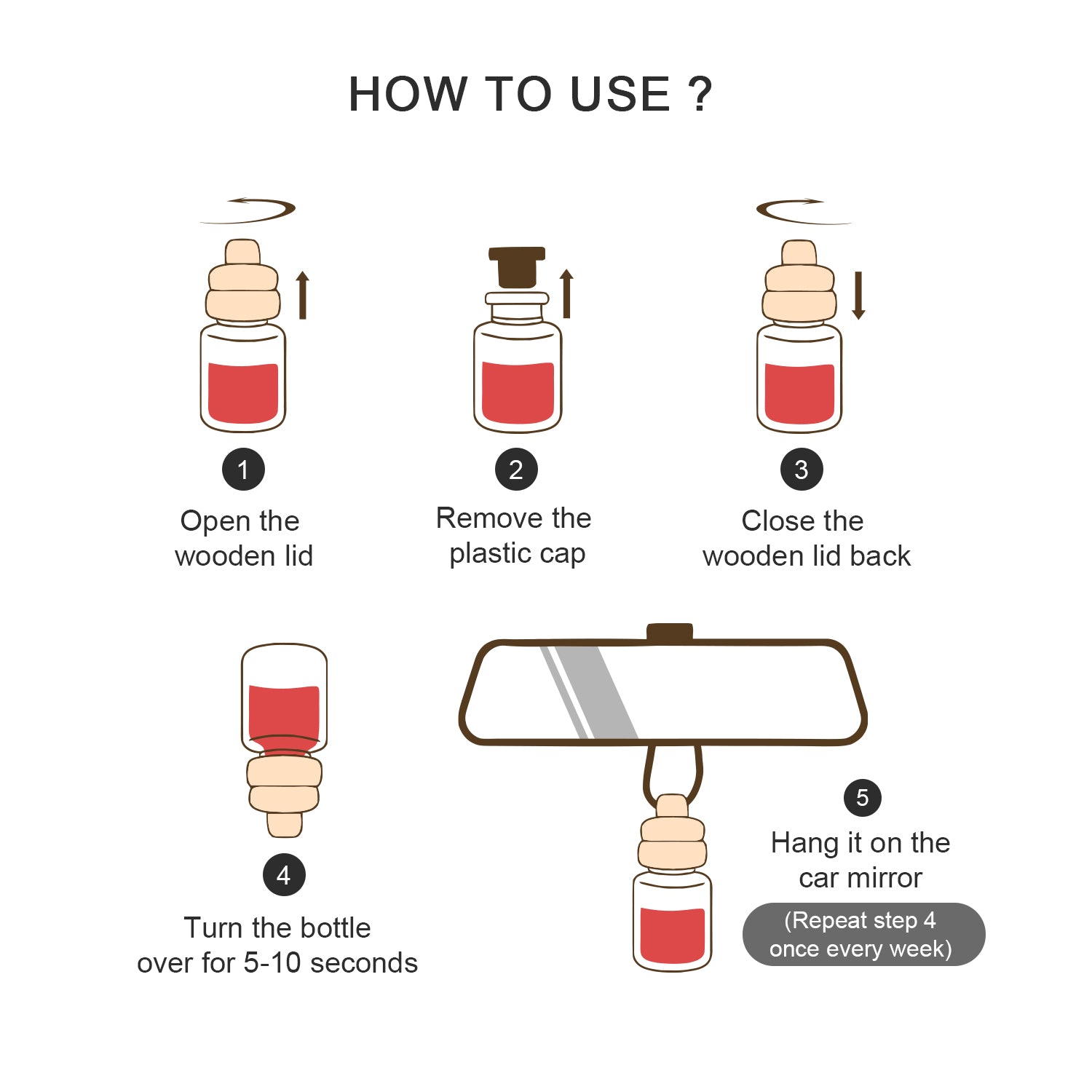 HOW TO USE ?

1
Open the wooden lid

2
Remove the plastic cap

3
Close the wooden lid back

4
Turn the bottle over for 5-10 seconds

5
Hang it on the car mirror
(Repeat step 4 once every week)