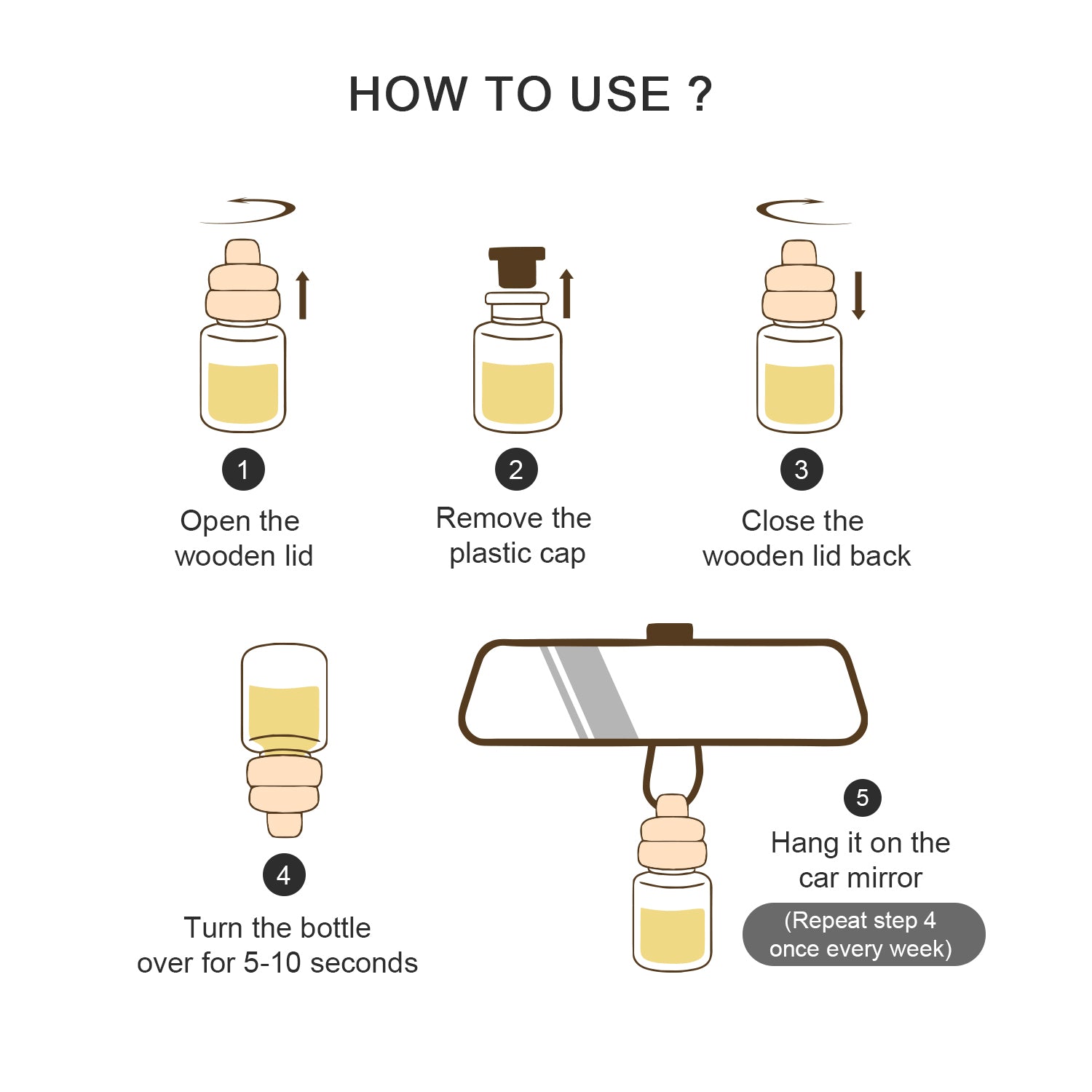 HOW TO USE ?

1
Open the wooden lid

2
Remove the plastic cap

3
Close the wooden lid back

4
Turn the bottle over for 5-10 seconds

5
Hang it on the car mirror

(Repeat step 4 once every week)