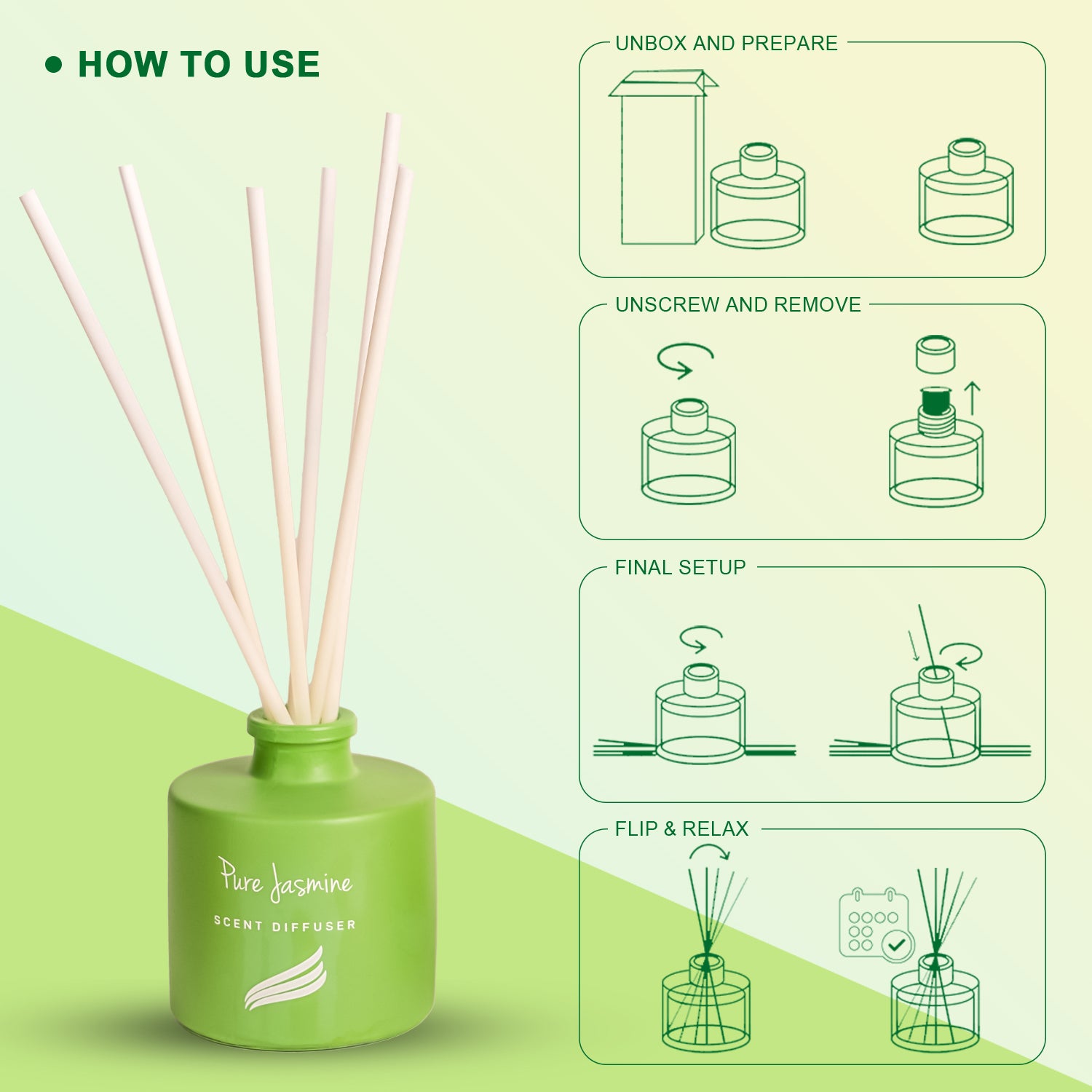 • HOW TO USE

Pure Jasmine
SCENT DIFFUSER

UNBOX AND PREPARE

UNSCREW AND REMOVE

FINAL SETUP

FLIP & RELAX