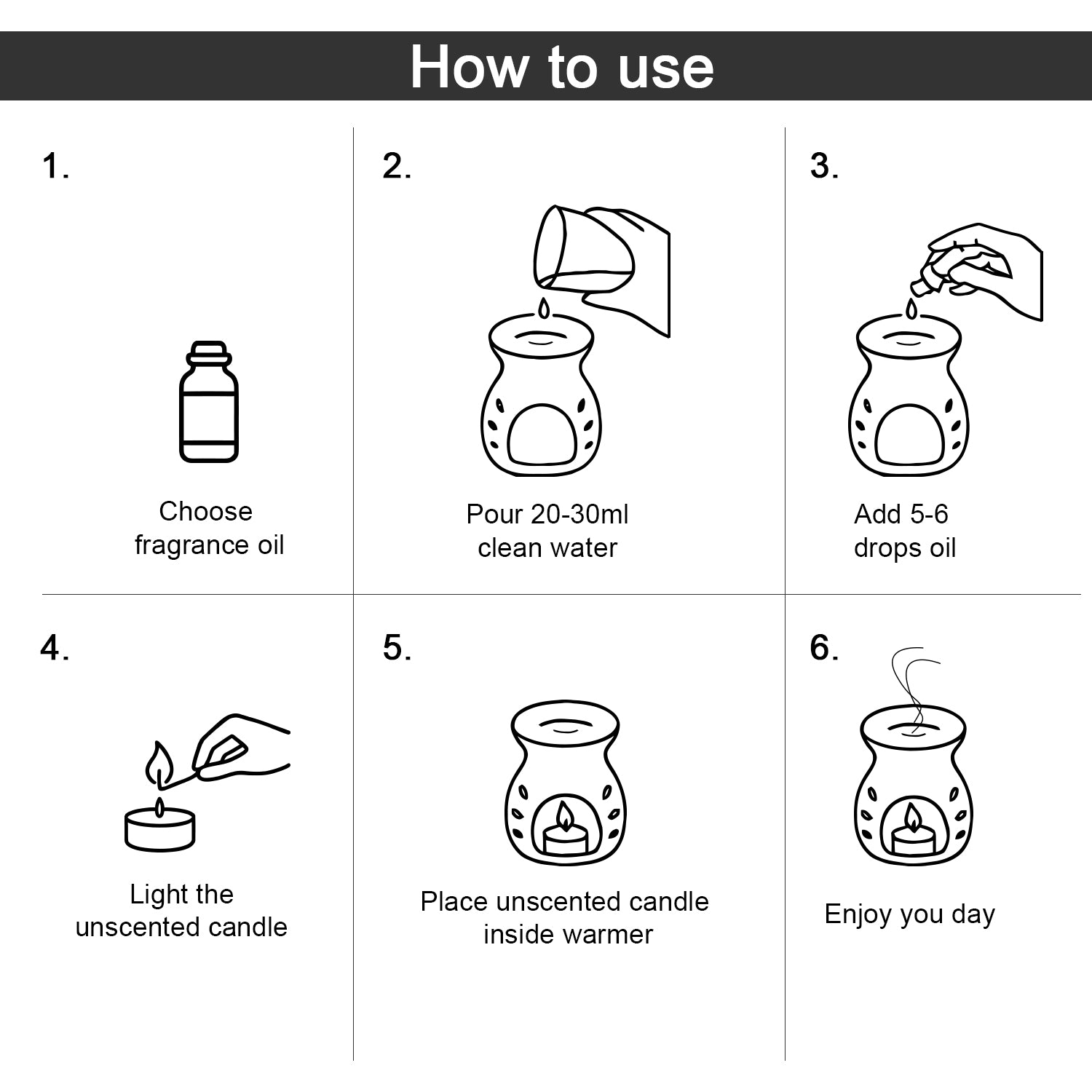 How to use

1.

Choose fragrance oil

2.

Pour 20-30ml clean water

3.

Add 5-6 drops oil

4.

Light the unscented candle

5.

Place unscented candle inside warmer

6.

Enjoy you day