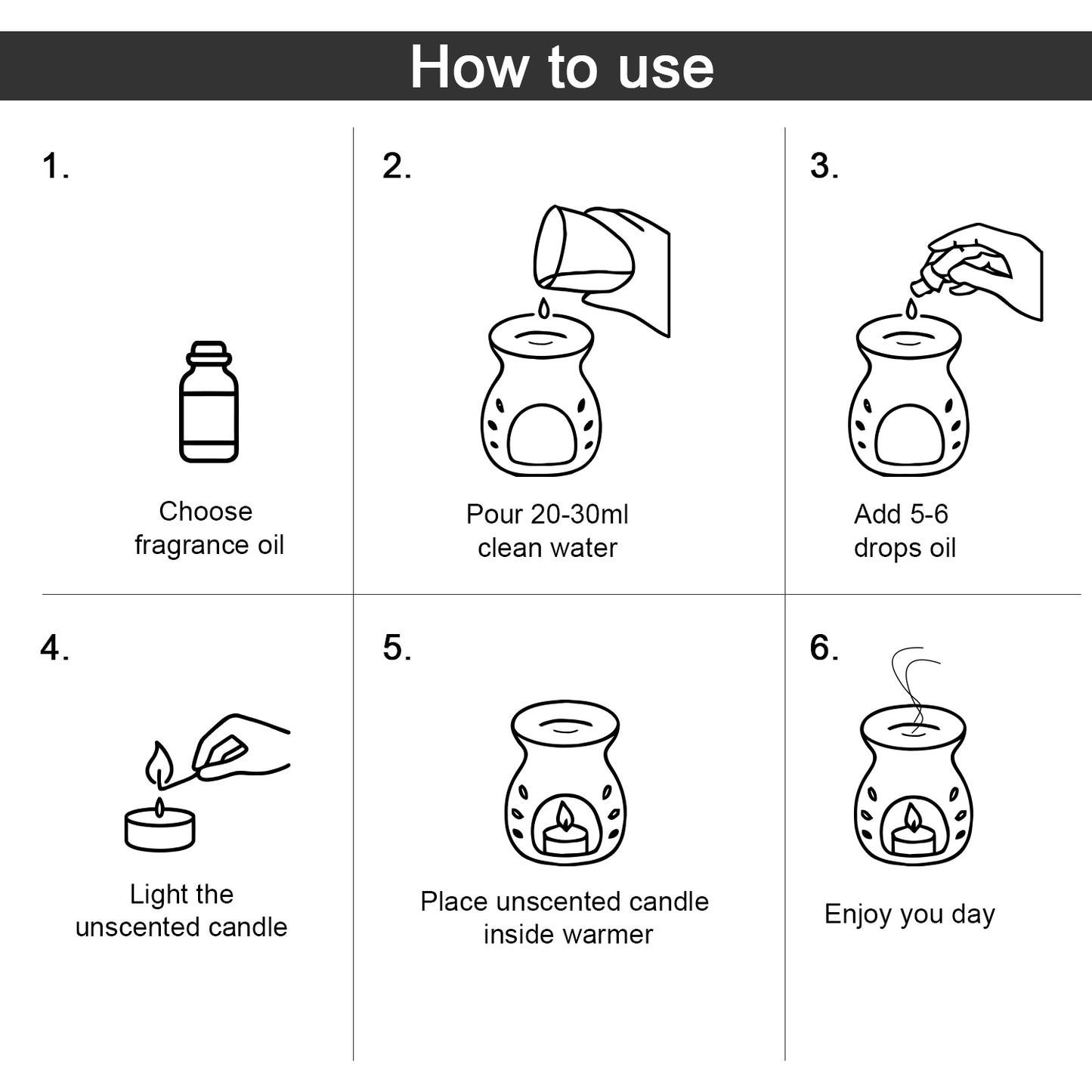 How to use

1.

Choose fragrance oil

2.

Pour 20-30ml clean water

3.

Add 5-6 drops oil

4.

Light the unscented candle

5.

Place unscented candle inside warmer

6.

Enjoy you day