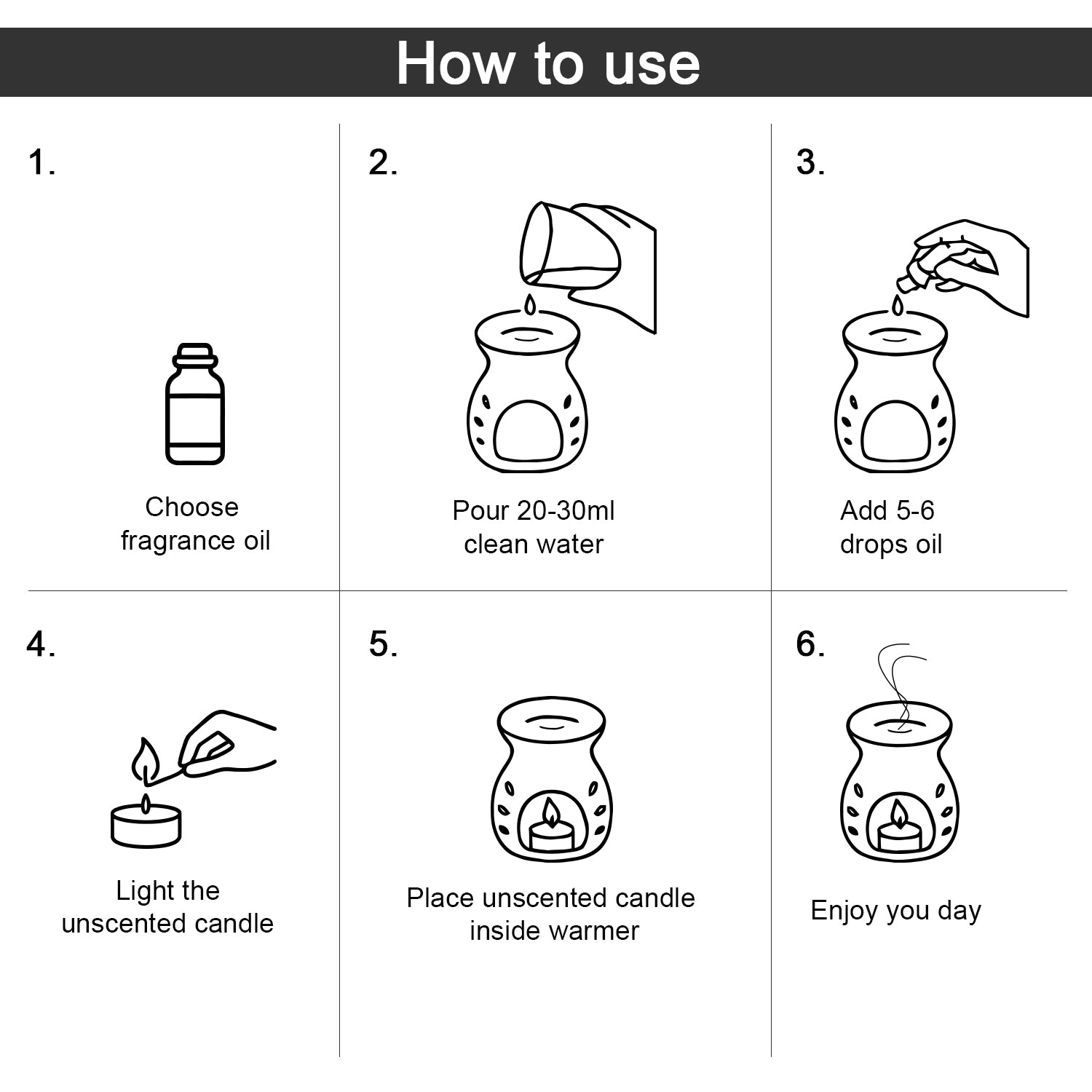 How to use

1.

Choose fragrance oil

2.

Pour 20-30ml clean water

3.

Add 5-6 drops oil

4.

Light the unscented candle

5.

Place unscented candle inside warmer

6.

Enjoy you day