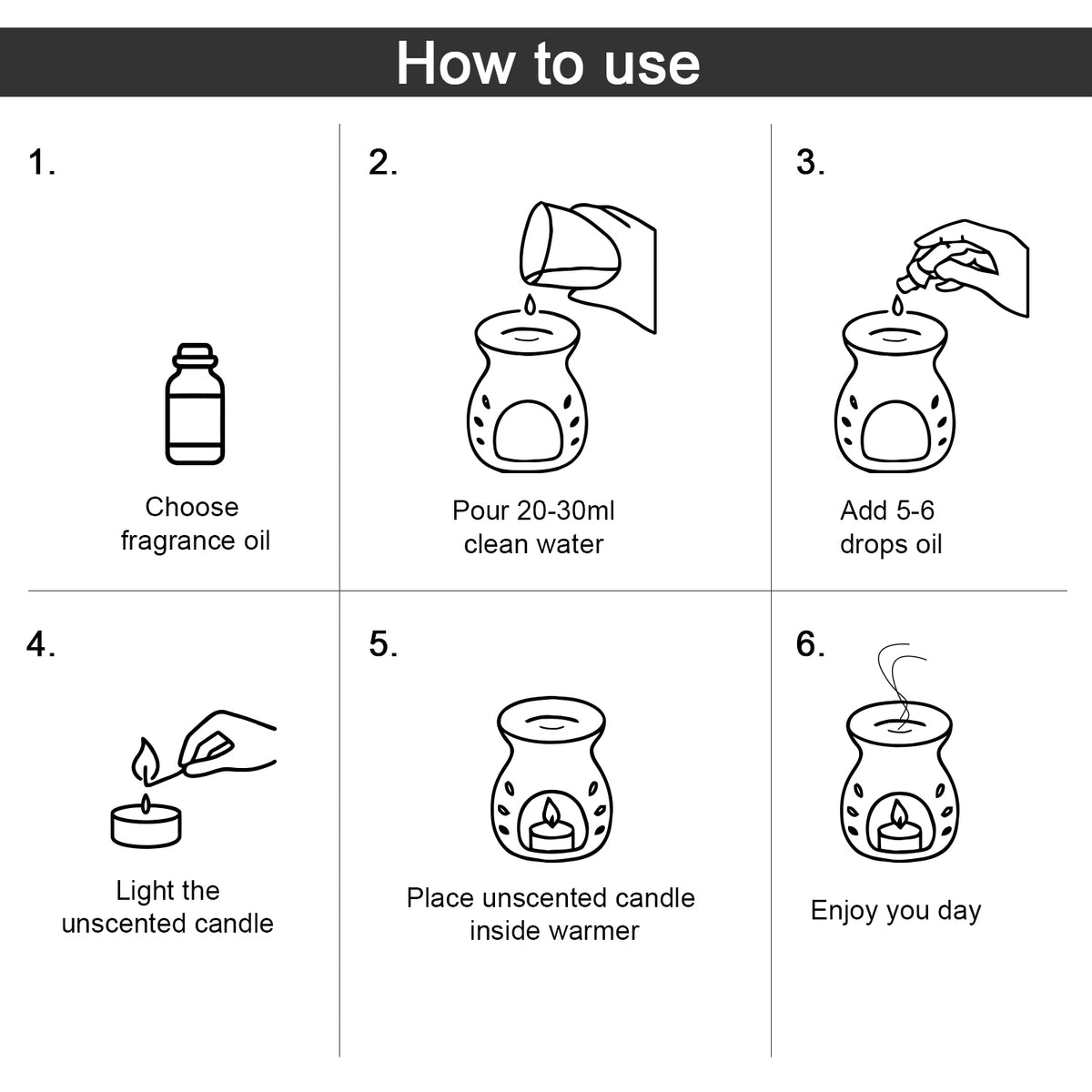 How to use

1.

Choose fragrance oil

2.

Pour 20-30ml clean water

3.

Add 5-6 drops oil

4.

Light the unscented candle

5.

Place unscented candle inside warmer

6.

Enjoy you day