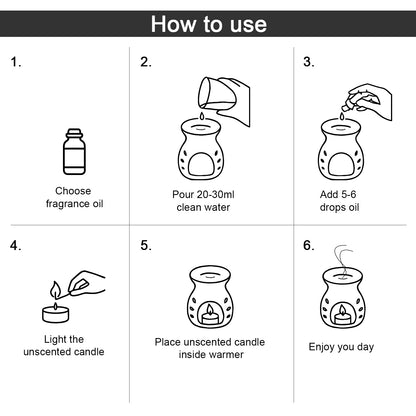 How to use

1.

Choose fragrance oil

2.

Pour 20-30ml clean water

3.

Add 5-6 drops oil

4.

Light the unscented candle

5.

Place unscented candle inside warmer

6.

Enjoy you day