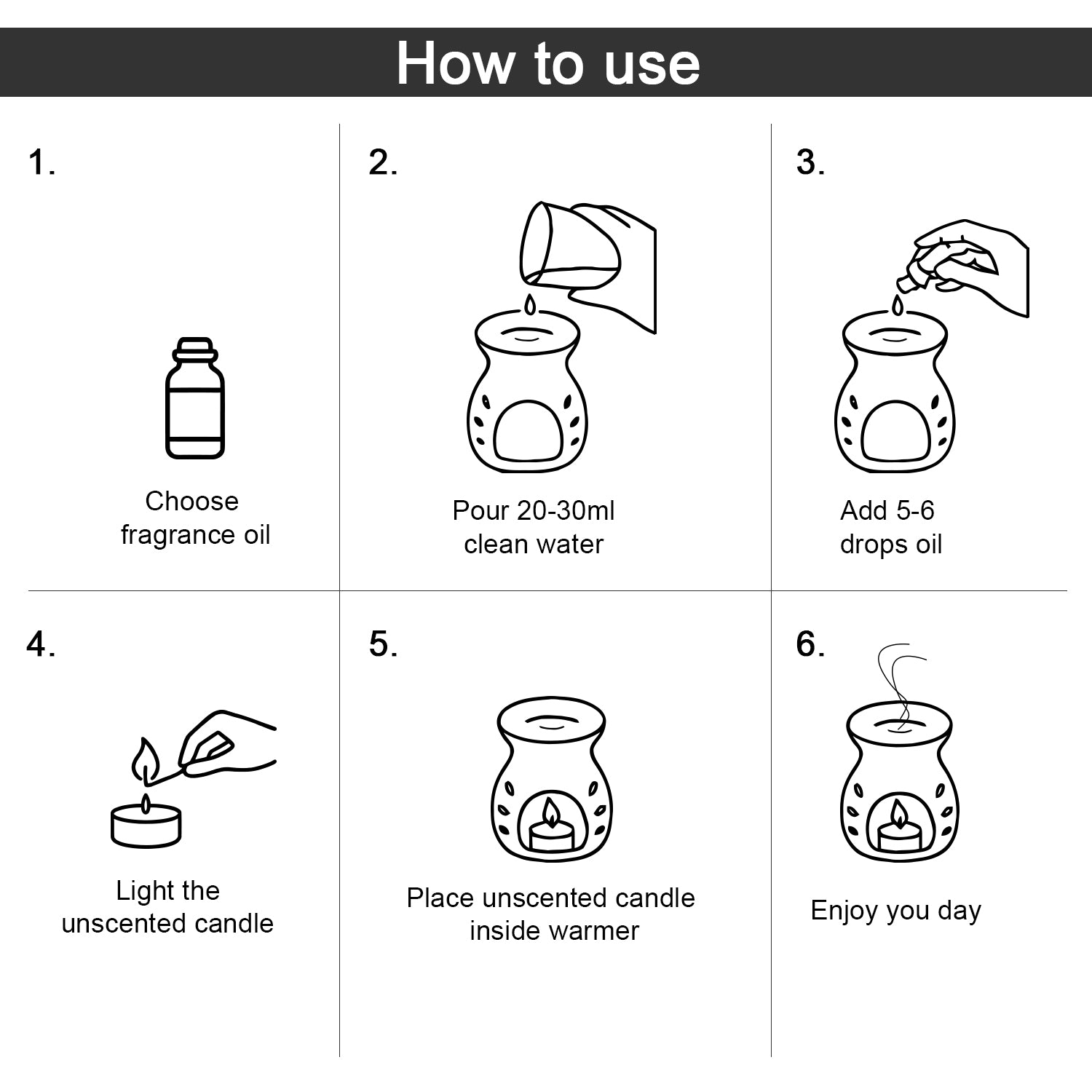 How to use

1.

Choose fragrance oil

2.

Pour 20-30ml clean water

3.

Add 5-6 drops oil

4.

Light the unscented candle

5.

Place unscented candle inside warmer

6.

Enjoy you day