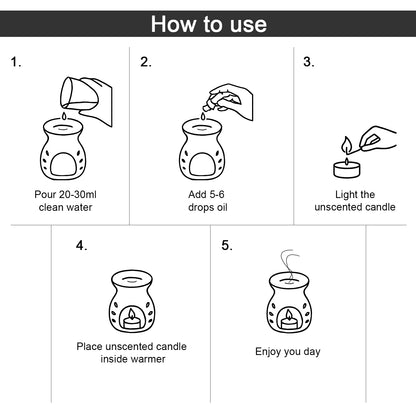 How to use

1.
Pour 20-30ml clean water

2.
Add 5-6 drops oil

3.
Light the unscented candle

4.
Place unscented candle inside warmer

5.
Enjoy you day