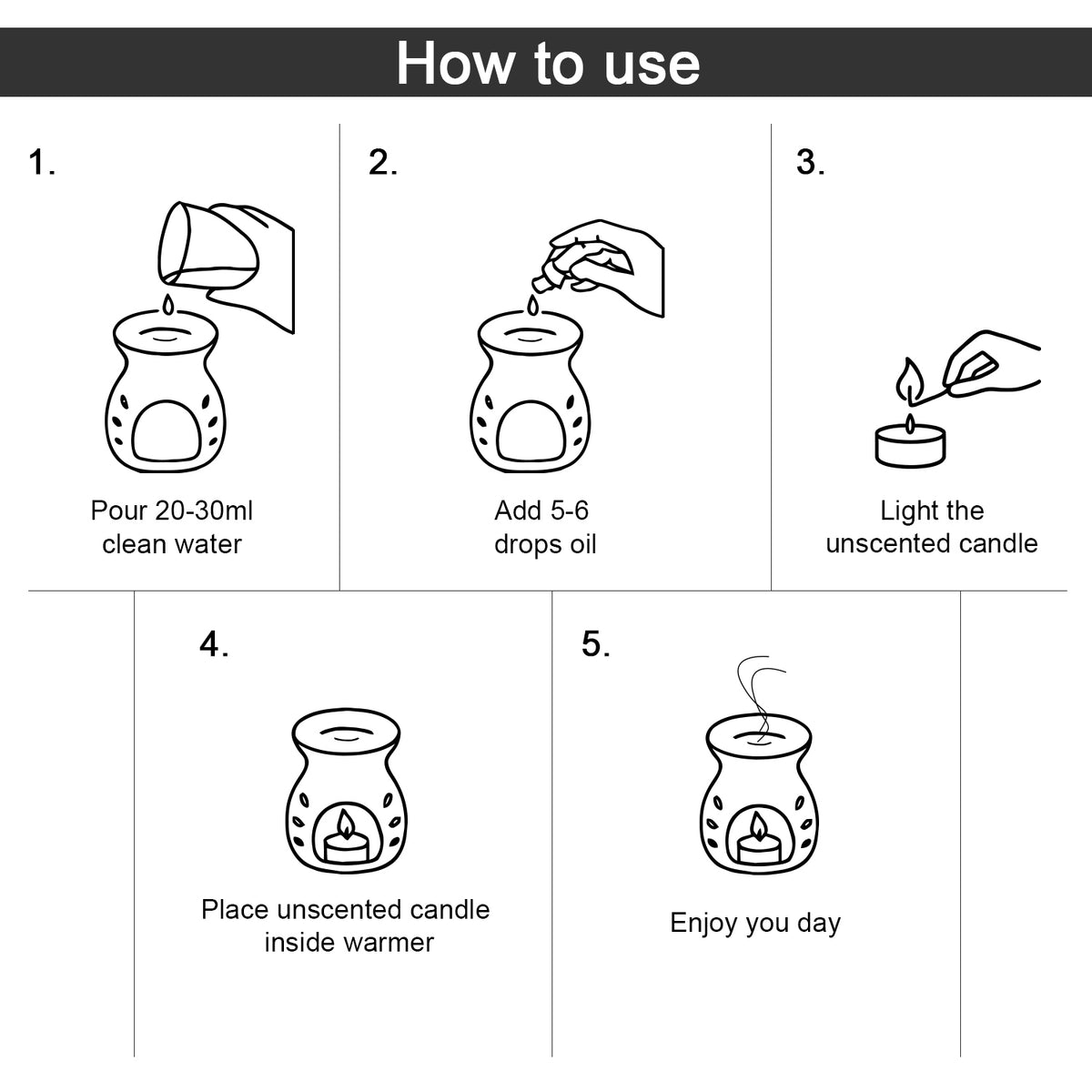 How to use

1.

Pour 20-30ml clean water

2.

Add 5-6 drops oil

3.

Light the unscented candle

4.

Place unscented candle inside warmer

5.

Enjoy you day