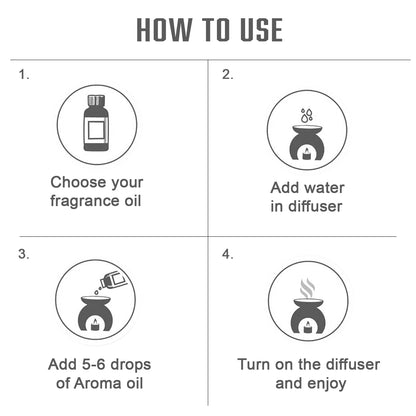 HOW TO USE

1.

Choose your fragrance oil

2.

Add water in diffuser

3.

Add 5-6 drops of Aroma oil

4.

Turn on the diffuser and enjoy