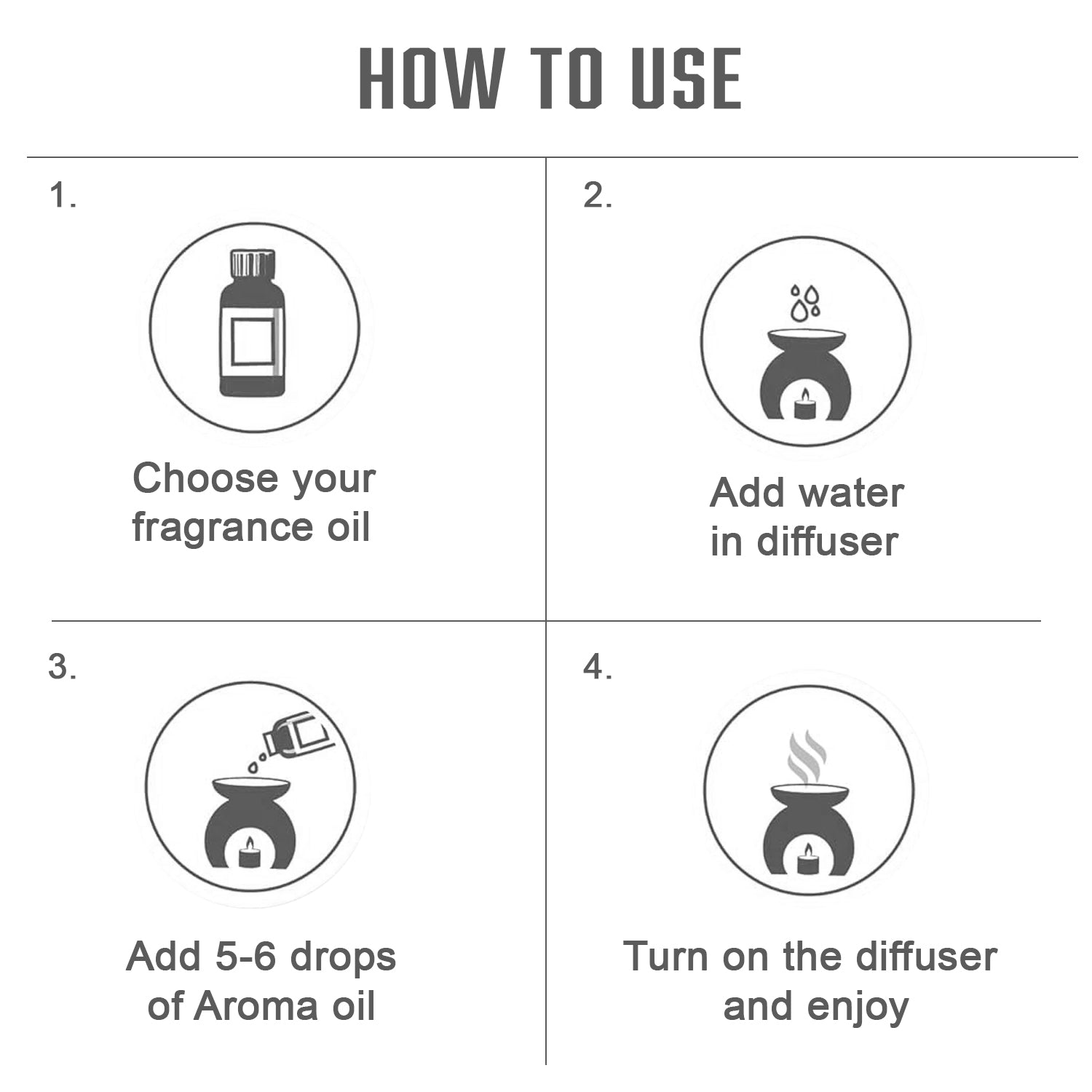 HOW TO USE

1.

Choose your fragrance oil

2.

Add water in diffuser

3.

Add 5-6 drops of Aroma oil

4.

Turn on the diffuser and enjoy